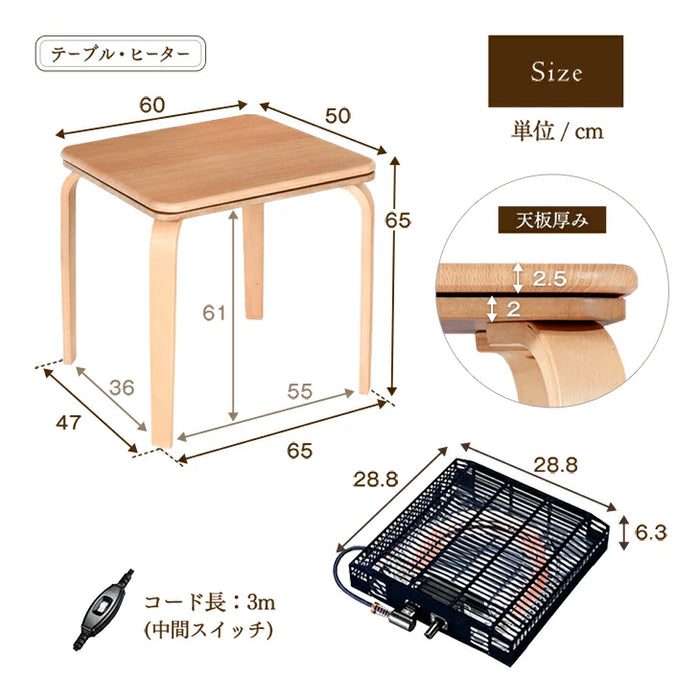 テーブル・ヒーター

Size

単位 / cm

60

50

65

61

36

55

47

65

天板厚み

2.5

2

28.8

28.8

6.3

コード長：3m
(中間スイッチ)