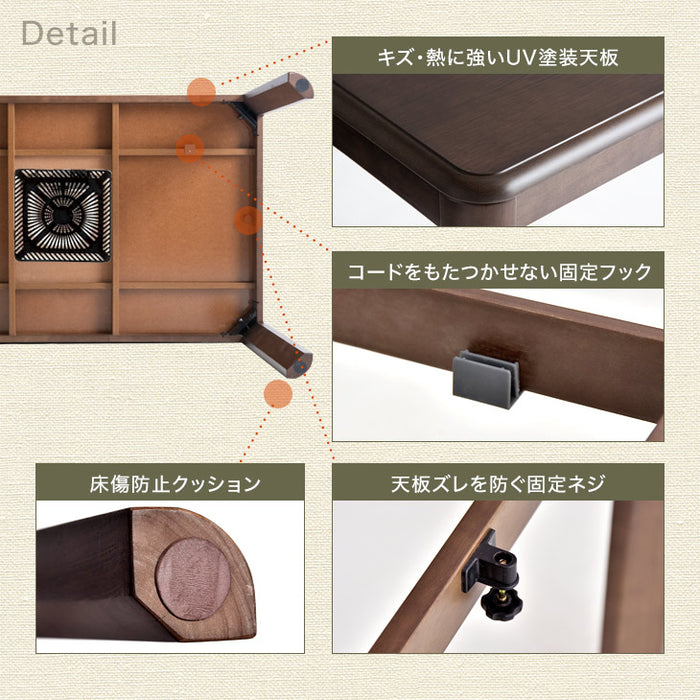 Detail

キズ･熱に強いUV塗装天板

コードをもたつかせない固定フック

床傷防止クッション

天板ズレを防ぐ固定ネジ