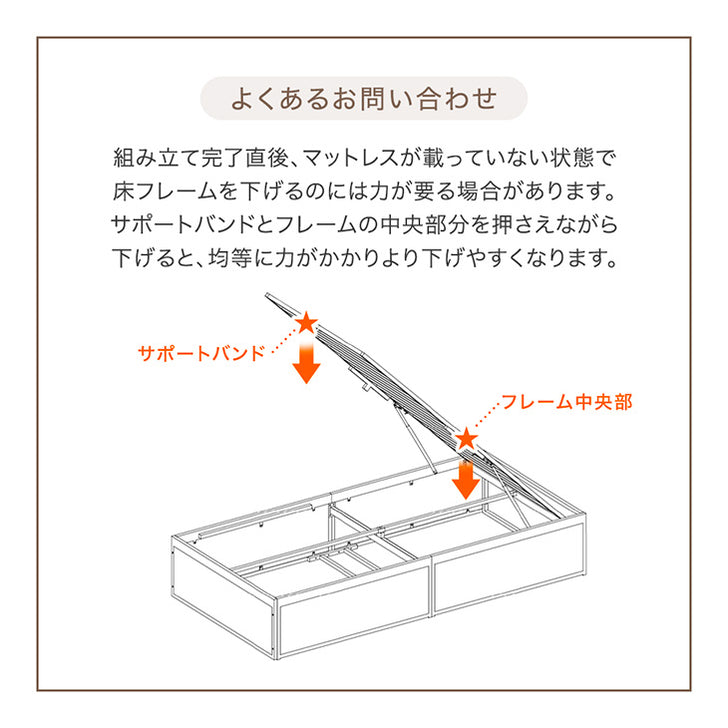 よくあるお問い合わせ

組み立て完了直後、マットレスが載っていない状態で床フレームを下げるのには力が要る場合があります。サポートバンドとフレームの中央部分を押さえながら下げると、均等に力がかかりより下げやすくなります。

サポートバンド

フレーム中央部