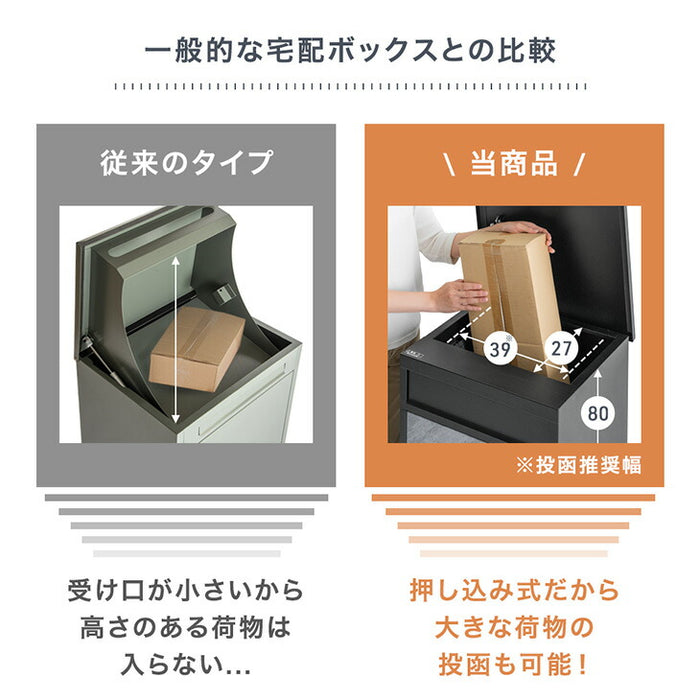 一般的な宅配ボックスとの比較

従来のタイプ

受け口が小さいから
高さのある荷物は
入らない…

\ 当商品 /

39※

27

80

※投函推奨幅

押し込み式だから
大きな荷物の
投函も可能！