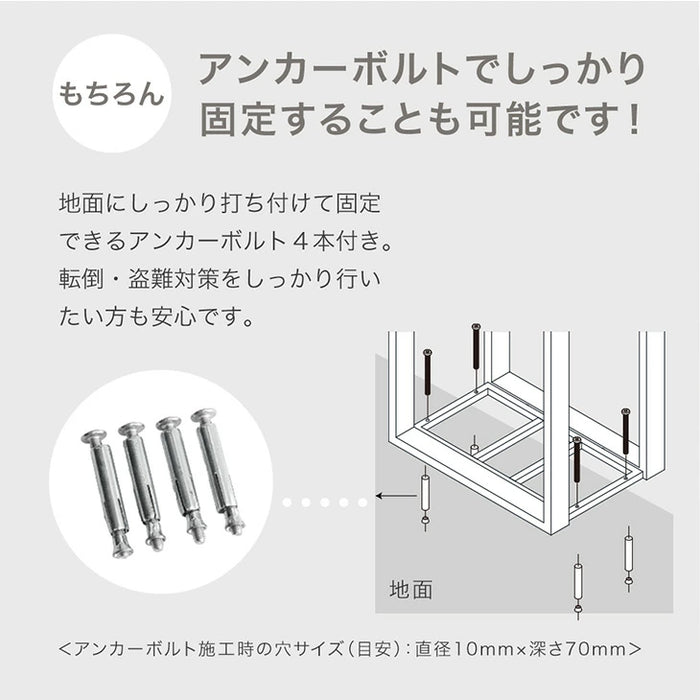 もちろん

アンカーボルトでしっかり固定することも可能です！

地面にしっかり打ち付けて固定できるアンカーボルト４本付き。転倒・盗難対策をしっかり行いたい方も安心です。

地面

＜アンカーボルト施工時の穴サイズ（目安）：直径10mm×深さ70mm＞