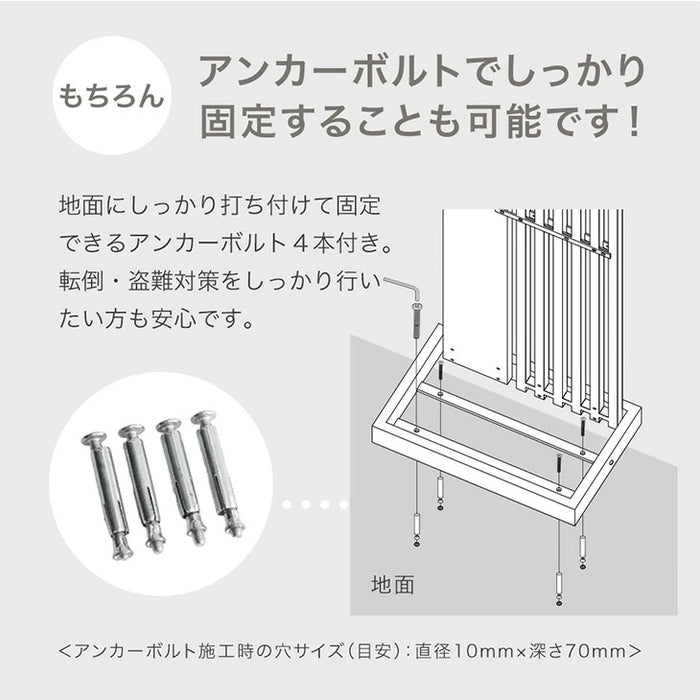 もちろん

アンカーボルトでしっかり固定することも可能です！

地面にしっかり打ち付けて固定できるアンカーボルト４本付き。転倒・盗難対策をしっかり行いたい方も安心です。

地面

＜アンカーボルト施工時の穴サイズ（目安）：直径10mm×深さ70mm＞