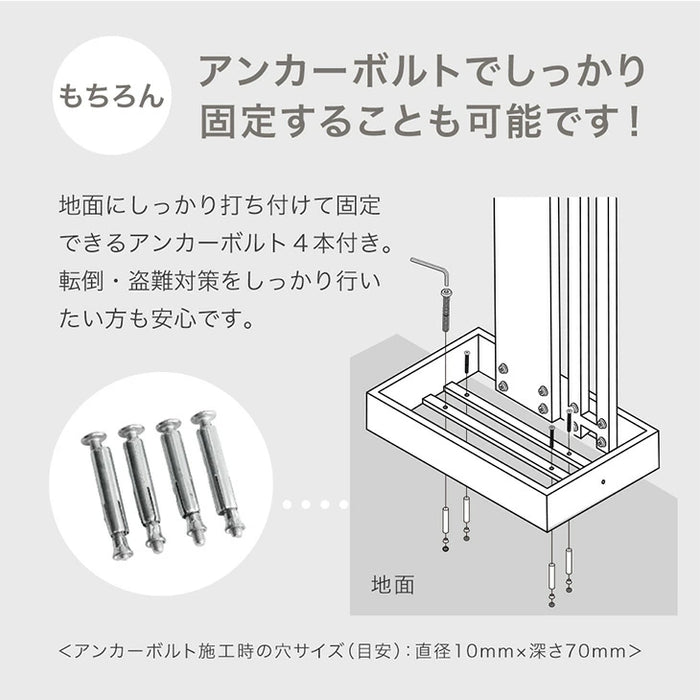 もちろん

アンカーボルトでしっかり固定することも可能です！

地面にしっかり打ち付けて固定できるアンカーボルト４本付き。転倒・盗難対策をしっかり行いたい方も安心です。

地面

＜アンカーボルト施工時の穴サイズ（目安）：直径10mm×深さ70mm＞