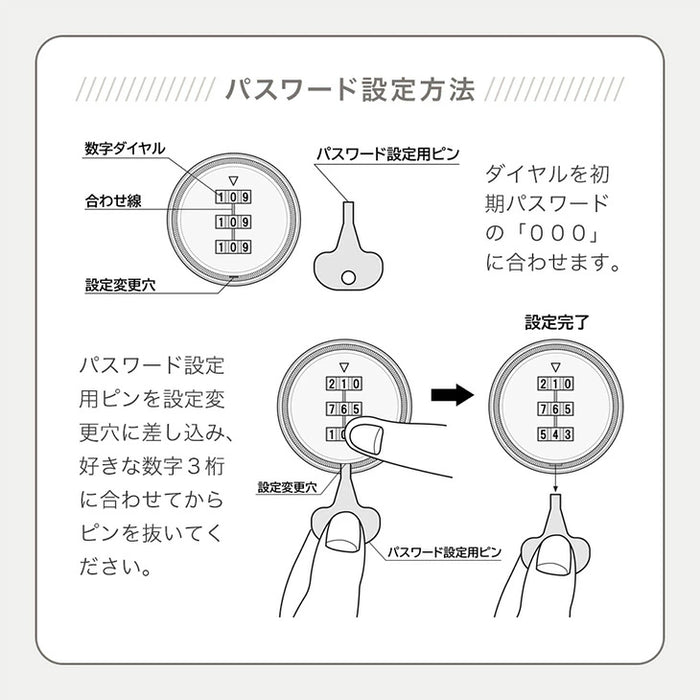 パスワード設定方法

数字ダイヤル
合わせ線
設定変更穴
1 0 9
1 0 9
1 0 9

パスワード設定用ピン

ダイヤルを初期パスワードの「000」に合わせます。

パスワード設定用ピンを設定変更穴に差し込み、好きな数字３桁に合わせてからピンを抜いてください。

2 1 0
7 6 5
1 0
設定変更穴
パスワード設定用ピン

設定完了
2 1 0
7 6 5
5 4 3