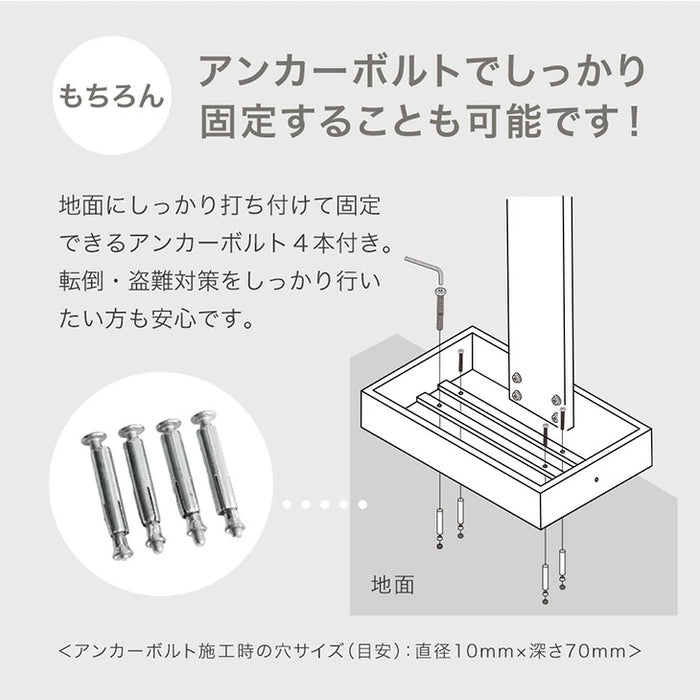 もちろん

アンカーボルトでしっかり固定することも可能です！

地面にしっかり打ち付けて固定できるアンカーボルト４本付き。転倒・盗難対策をしっかり行いたい方も安心です。

地面

<アンカーボルト施工時の穴サイズ（目安）：直径10mm×深さ70mm>