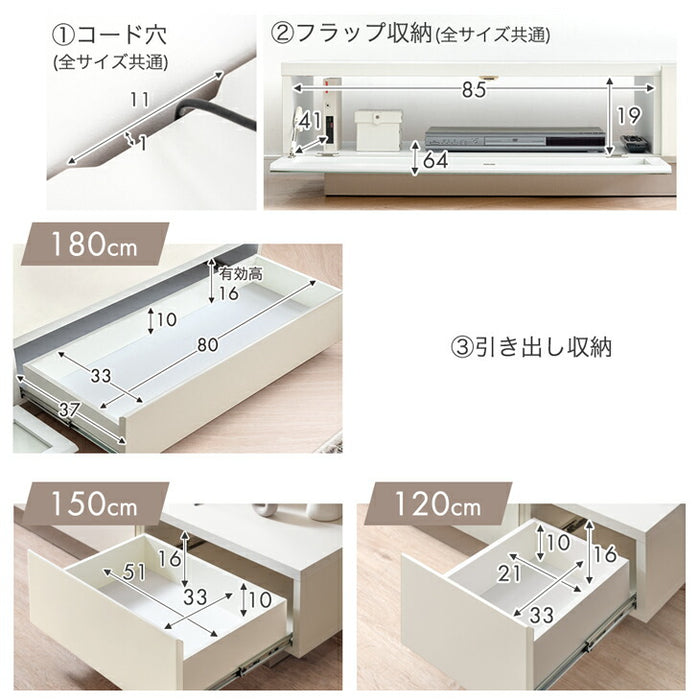 ①コード穴
(全サイズ共通)

11
1

②フラップ収納(全サイズ共通)

85
41
19
64

180cm

有効高
16
10
80
33
37

③引き出し収納

150cm

16
51
33
10

120cm

10
16
21
33