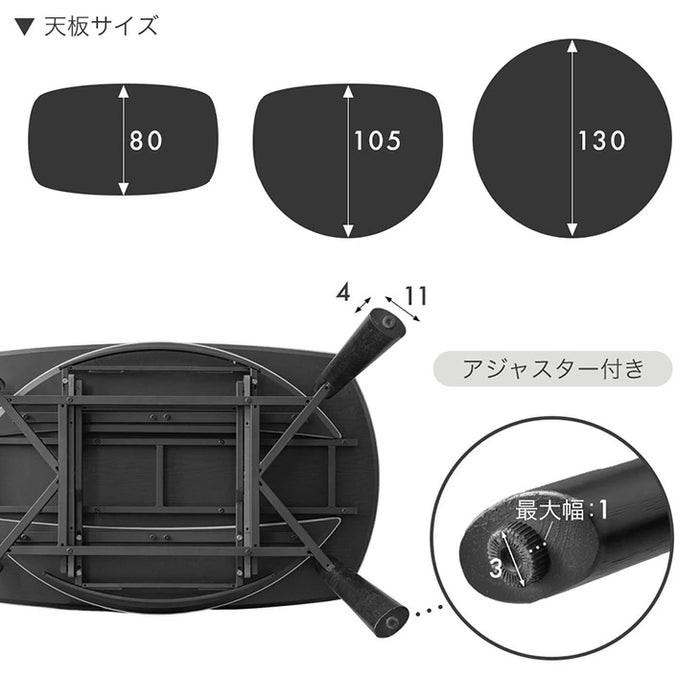 ▼ 天板サイズ

80

105

130

4

11

アジャスター付き

最大幅：1

3