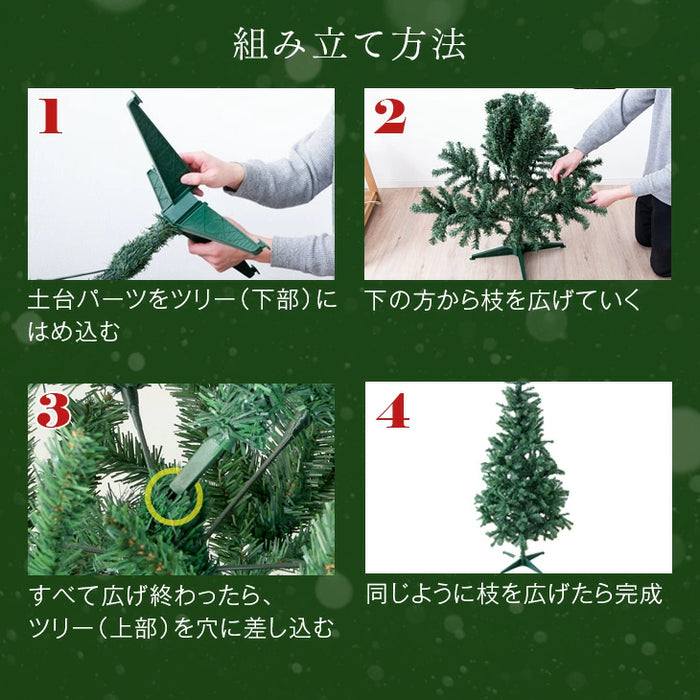 組み立て方法

1

土台パーツをツリー（下部）にはめ込む

2

下の方から枝を広げていく

3

すべて広げ終わったら、ツリー（上部）を穴に差し込む

4

同じように枝を広げたら完成