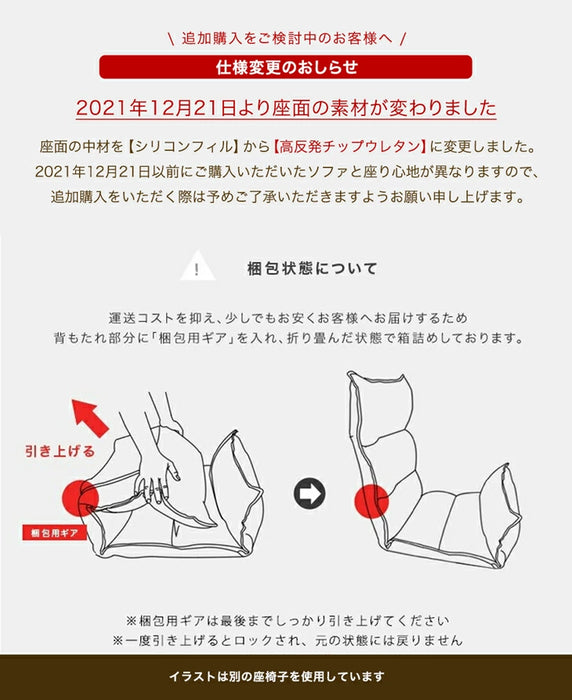 \ 追加購入をご検討中のお客様へ /

仕様変更のおしらせ

2021年12月21日より座面の素材が変わりました

座面の中材を【シリコンフィル】から【高反発チップウレタン】に変更しました。
2021年12月21日以前にご購入いただいたソファと座り心地が異なりますので、
追加購入をいただく際は予めご了承いただきますようお願い申し上げます。

!

梱包状態について

運送コストを抑え、少しでもお安くお客様へお届けするため
背もたれ部分に「梱包用ギア」を入れ、折り畳んだ状態で箱詰めしております。

引き上げる

梱包用ギア

※梱包用ギアは最後までしっかり引き上げてください
※一度引き上げるとロックされ、元の状態には戻りません

イラストは別の座椅子を使用しています