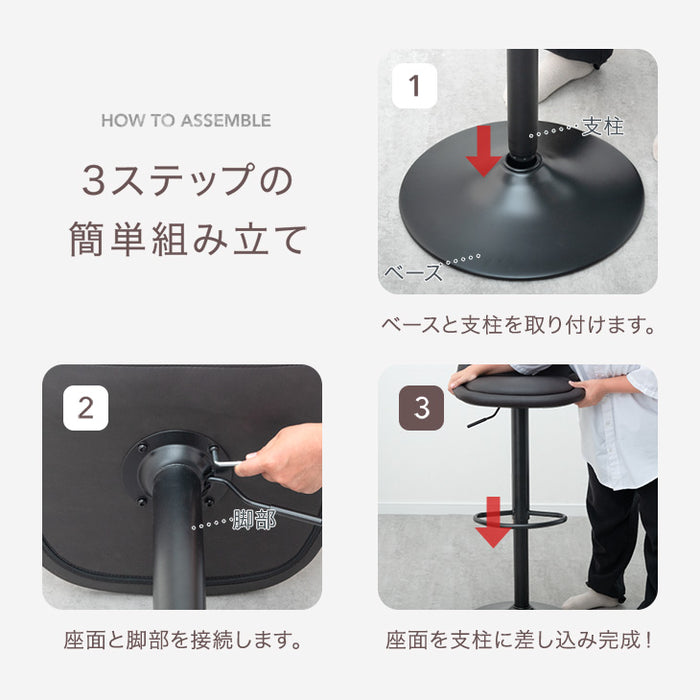 HOW TO ASSEMBLE

3ステップの
簡単組み立て

1

支柱

ベース

ベースと支柱を取り付けます。

2

脚部

座面と脚部を接続します。

3

座面を支柱に差し込み完成！