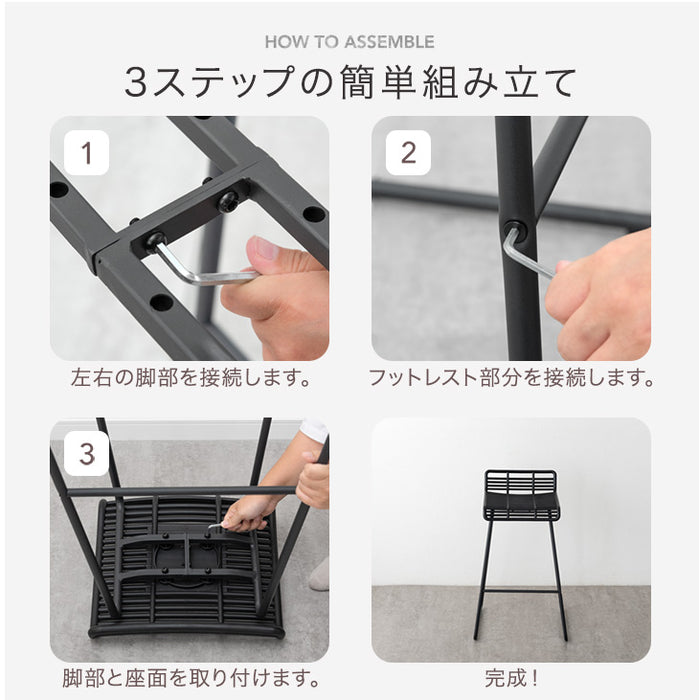 HOW TO ASSEMBLE

3ステップの簡単組み立て

1

左右の脚部を接続します。

2

フットレスト部分を接続します。

3

脚部と座面を取り付けます。

完成！