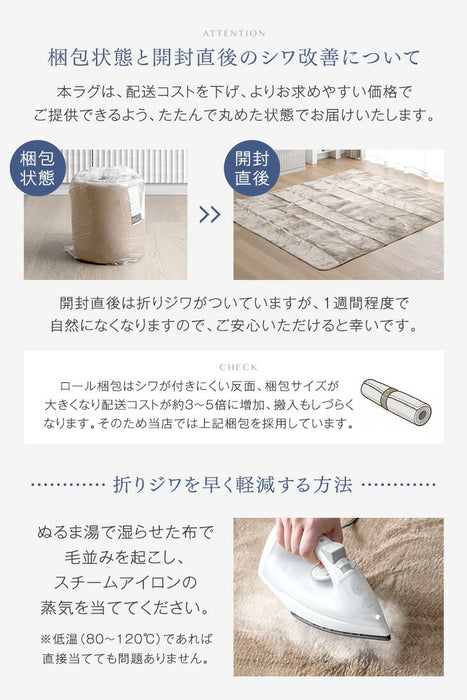 ATTENTION

梱包状態と開封直後のシワ改善について

本ラグは、配送コストを下げ、よりお求めやすい価格でご提供できるよう、たたんで丸めた状態でお届けいたします。

梱包状態

>>

開封直後

開封直後は折りジワがついていますが、1週間程度で自然になくなりますので、ご安心いただけると幸いです。

CHECK

ロール梱包はシワが付きにくい反面、梱包サイズが大きくなり配送コストが約3～5倍に増加、搬入もしづらくなります。そのため当店では上記梱包を採用しています。

折りジワを早く軽減する方法

ぬるま湯で湿らせた布で毛並みを起こし、スチームアイロンの蒸気を当ててください。

※低温（80～120℃）であれば直接当てても問題ありません。