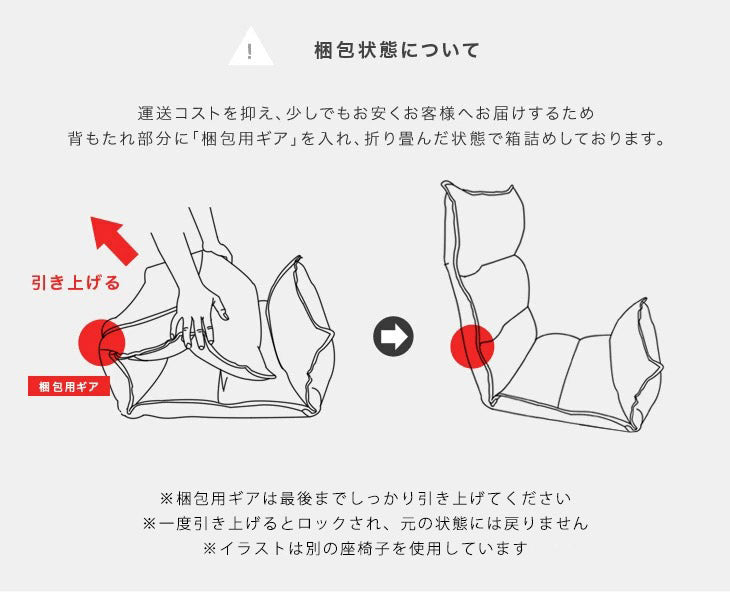 !

梱包状態について

運送コストを抑え、少しでもお安くお客様へお届けするため
背もたれ部分に「梱包用ギア」を入れ、折り畳んだ状態で箱詰めしております。

引き上げる

梱包用ギア

※梱包用ギアは最後までしっかり引き上げてください
※一度引き上げるとロックされ、元の状態には戻りません
※イラストは別の座椅子を使用しています