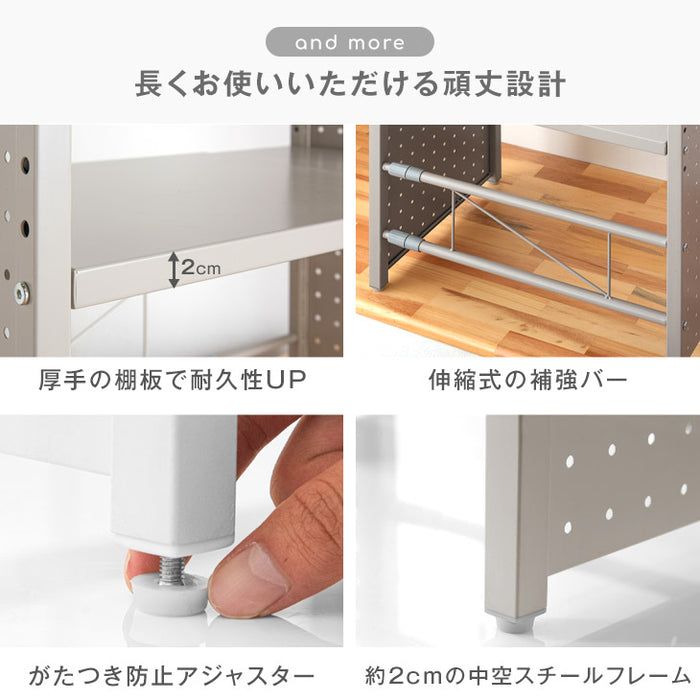 and more

長くお使いいただける頑丈設計

2cm

厚手の棚板で耐久性UP

伸縮式の補強バー

がたつき防止アジャスター

約2cmの中空スチールフレーム