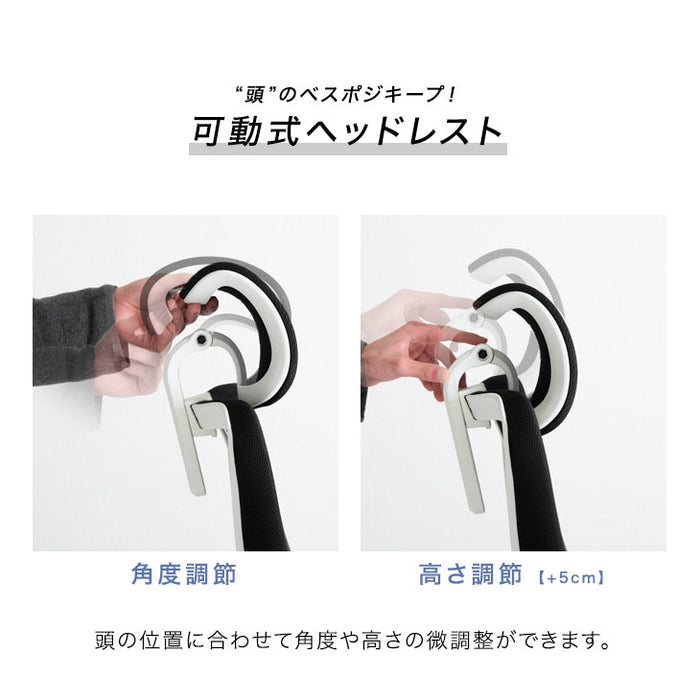 “頭”のベスポジキープ!

可動式ヘッドレスト

角度調節

高さ調節【+5cm】

頭の位置に合わせて角度や高さの微調整ができます。