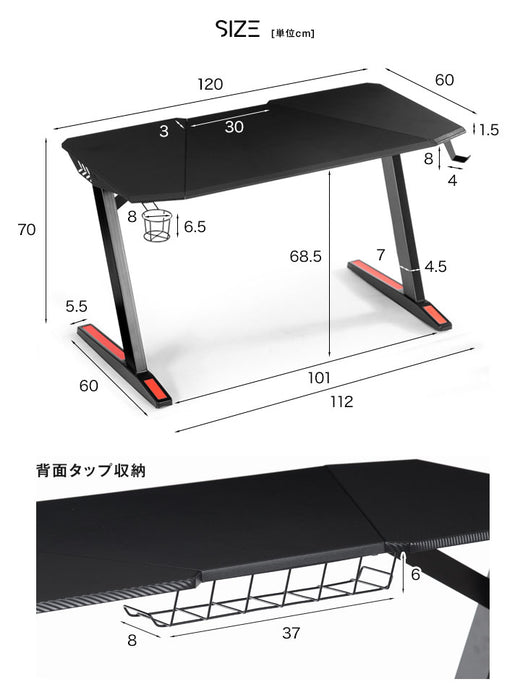 SIZE [単位cm]

120

60

3

30

1.5

8

4

70

8

6.5

68.5

7

4.5

5.5

60

101

112

背面タップ収納

6

8

37