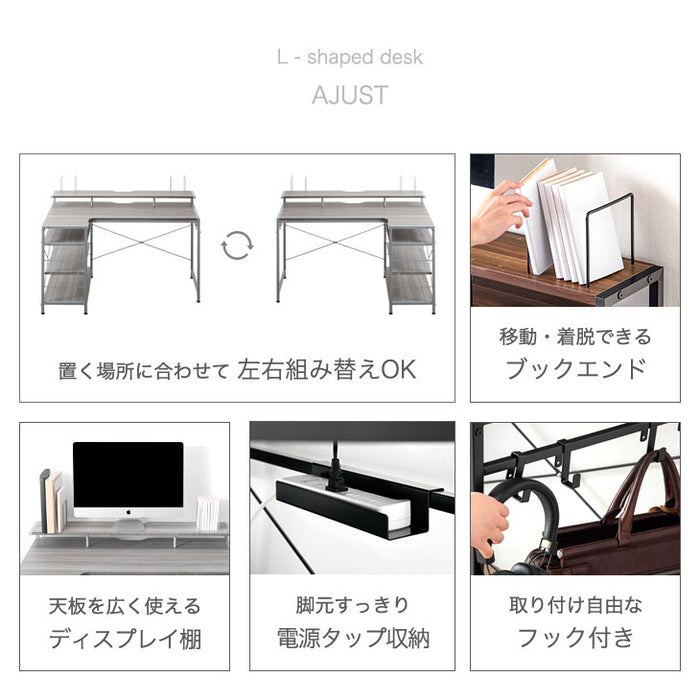 L - shaped desk
AJUST

置く場所に合わせて 左右組み替えOK

移動・着脱できる
ブックエンド

天板を広く使える
ディスプレイ棚

脚元すっきり
電源タップ収納

取り付け自由な
フック付き