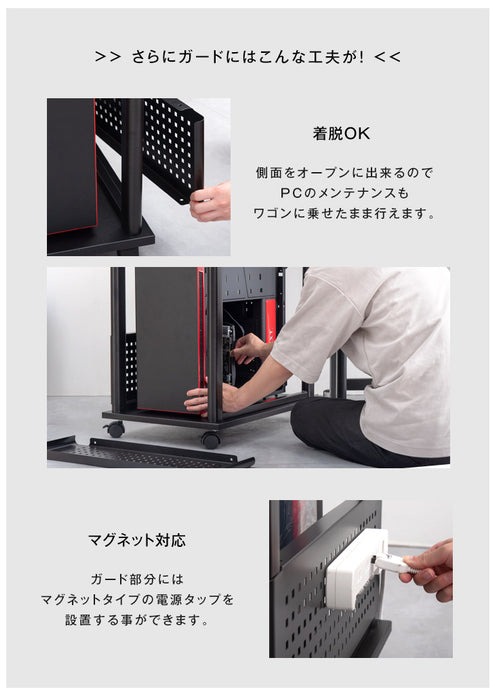 >> さらにガードにはこんな工夫が！ <<

着脱OK

側面をオープンに出来るので
PCのメンテナンスも
ワゴンに乗せたまま行えます。

マグネット対応

ガード部分には
マグネットタイプの電源タップを
設置する事ができます。