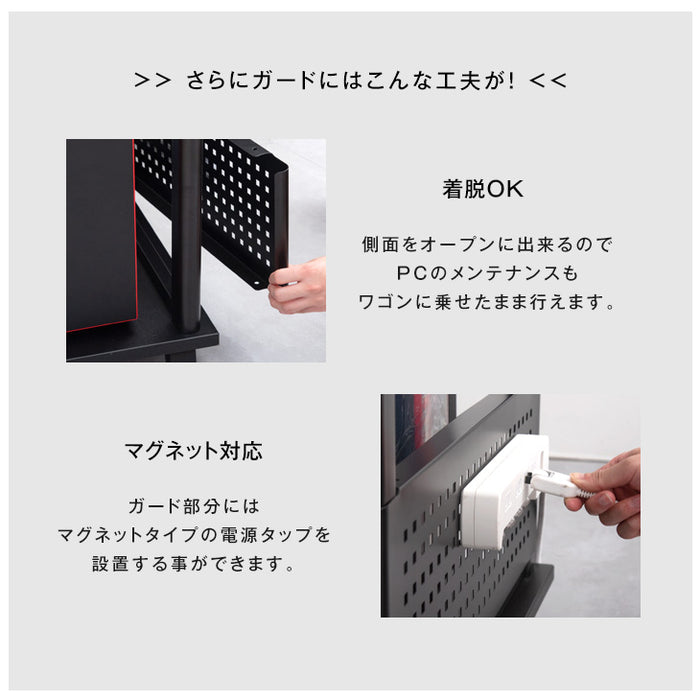 >> さらにガードにはこんな工夫が！ <<

着脱OK

側面をオープンに出来るので
PCのメンテナンスも
ワゴンに乗せたまま行えます。

マグネット対応

ガード部分には
マグネットタイプの電源タップを
設置する事ができます。