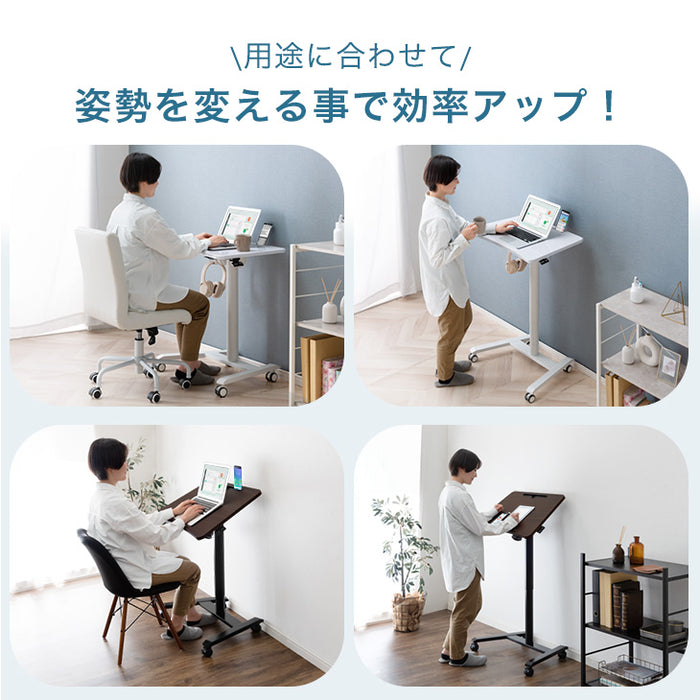 \用途に合わせて/
姿勢を変える事で効率アップ！