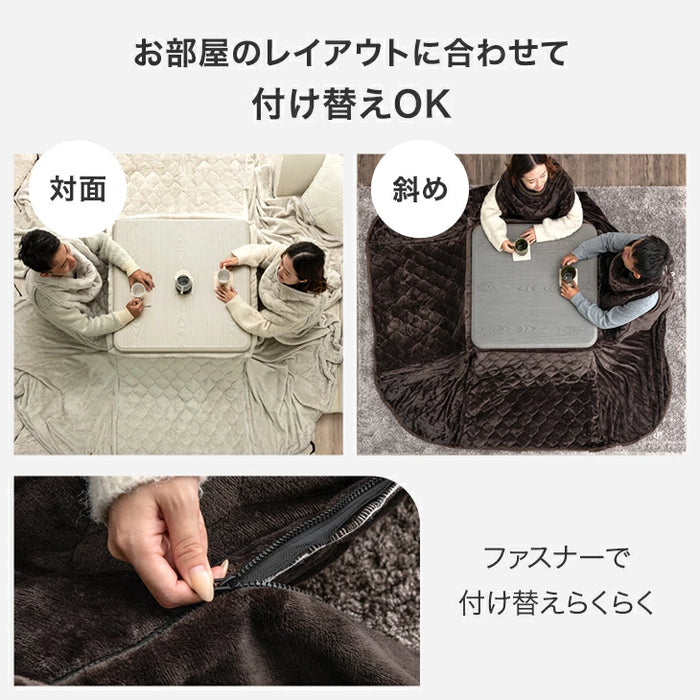 お部屋のレイアウトに合わせて
付け替えOK

対面

斜め

ファスナーで
付け替えらくらく