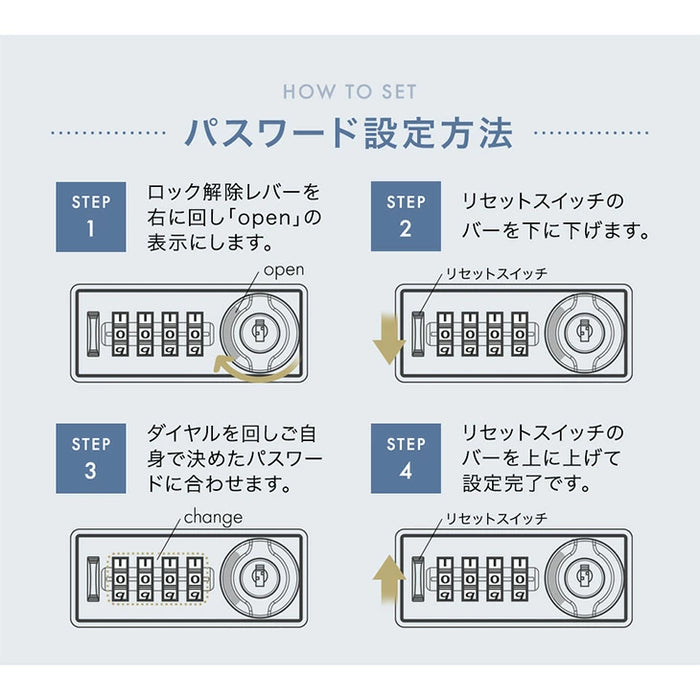 HOW TO SET

パスワード設定方法

STEP 1

ロック解除レバーを右に回し「open」の表示にします。

open

STEP 2

リセットスイッチのバーを下に下げます。

リセットスイッチ

STEP 3

ダイヤルを回しご自身で決めたパスワードに合わせます。

change

STEP 4

リセットスイッチのバーを上に上げて設定完了です。

リセットスイッチ