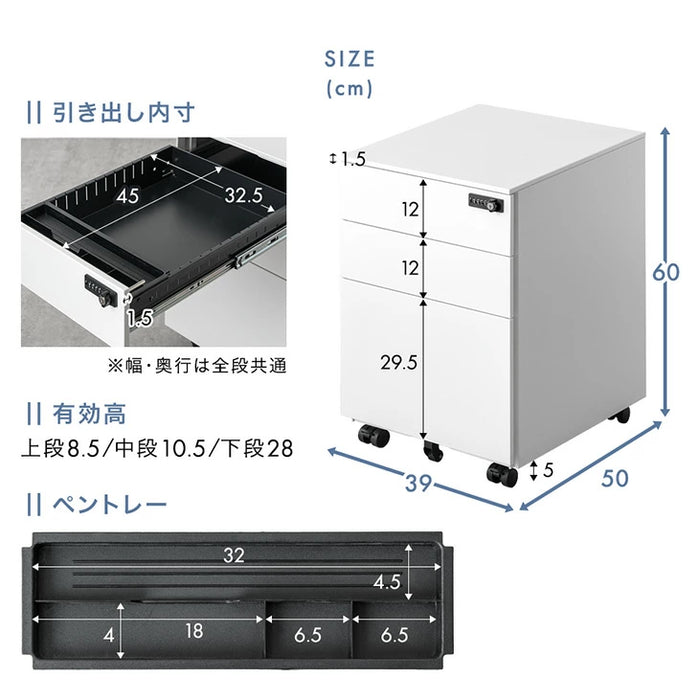 SIZE
(cm)

|| 引き出し内寸

45
32.5
1.5

※幅・奥行は全段共通

|| 有効高

上段8.5/中段10.5/下段28

1.5
12
12
29.5
60
5
39
50

|| ペントレー

32
4.5
4
18
6.5
6.5