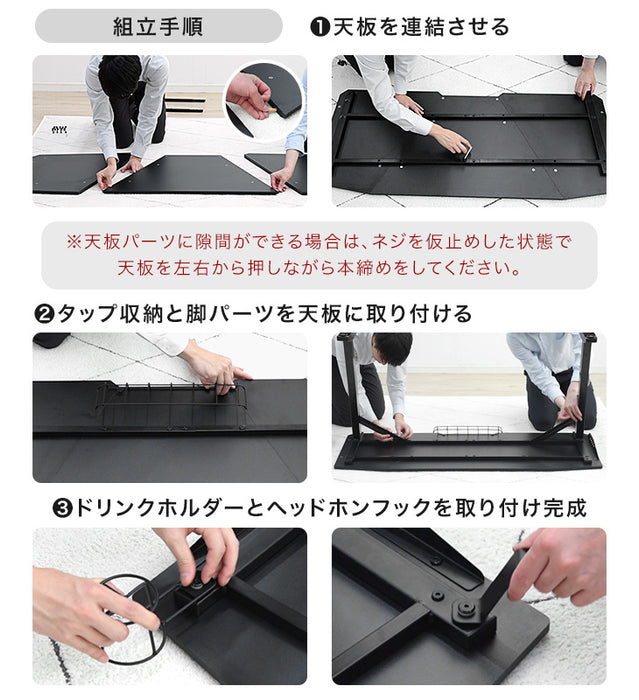 組立手順

❶天板を連結させる

※天板パーツに隙間ができる場合は、ネジを仮止めした状態で天板を左右から押しながら本締めをしてください。

❷タップ収納と脚パーツを天板に取り付ける

❸ドリンクホルダーとヘッドホンフックを取り付け完成